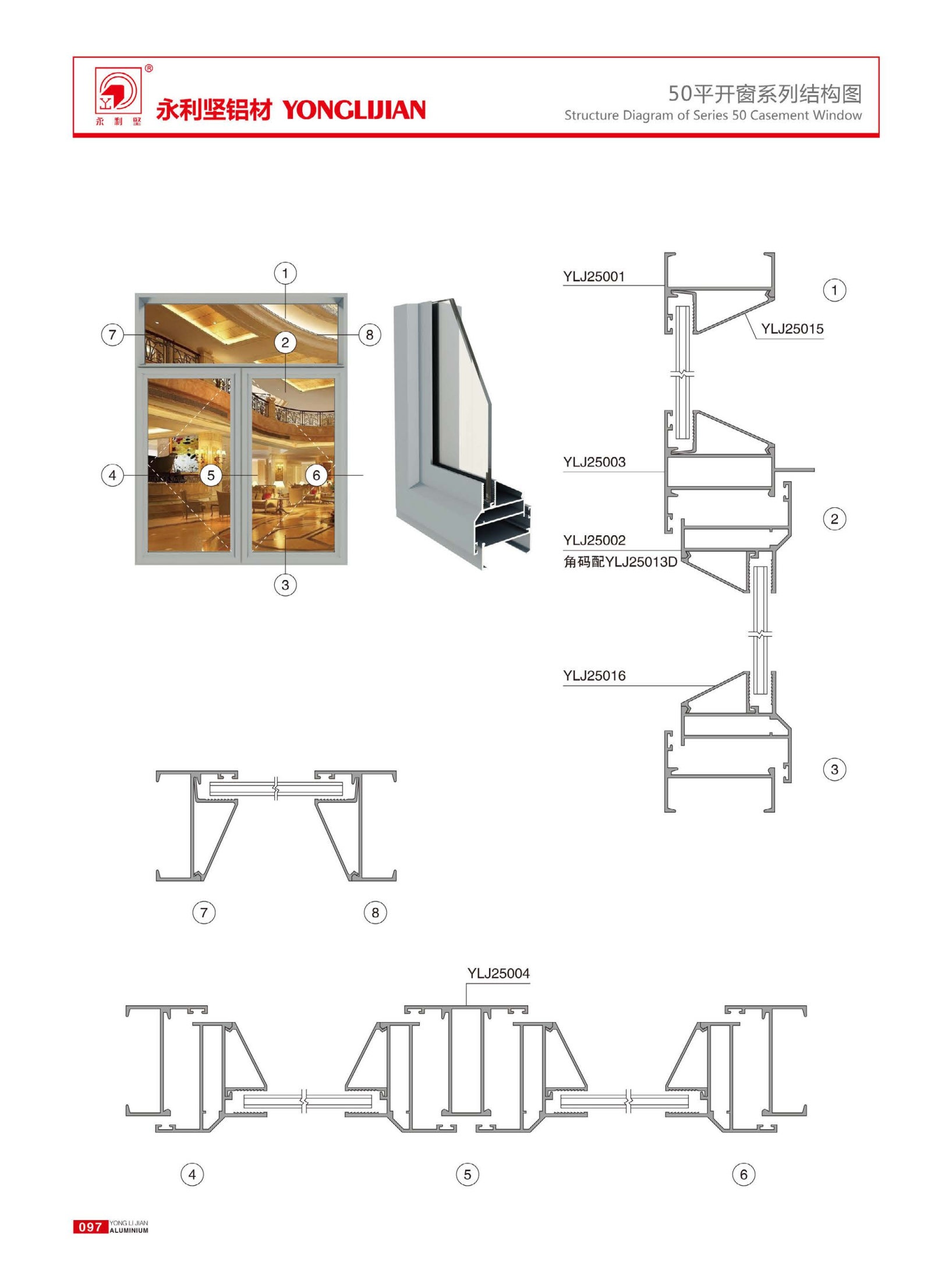 ® 永利坚 永利坚铝材 YONGLIJIAN

50平开窗系列结构图
Structure Diagram of Series 50 Casement Window

1
7
2
8
4
5
6
3

YLJ25001
1
YLJ25015
YLJ25003
2
YLJ25002
角码配YLJ25013D
YLJ25016
3

7
8

YLJ25004

4
5
6

097 YONG LI JIAN ALUMINIUM